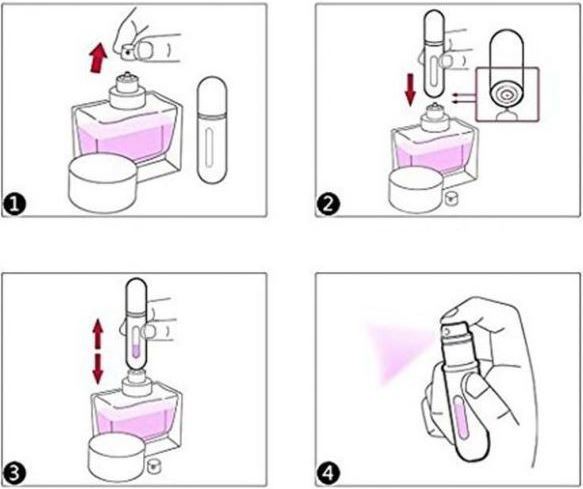 1

2

3

4